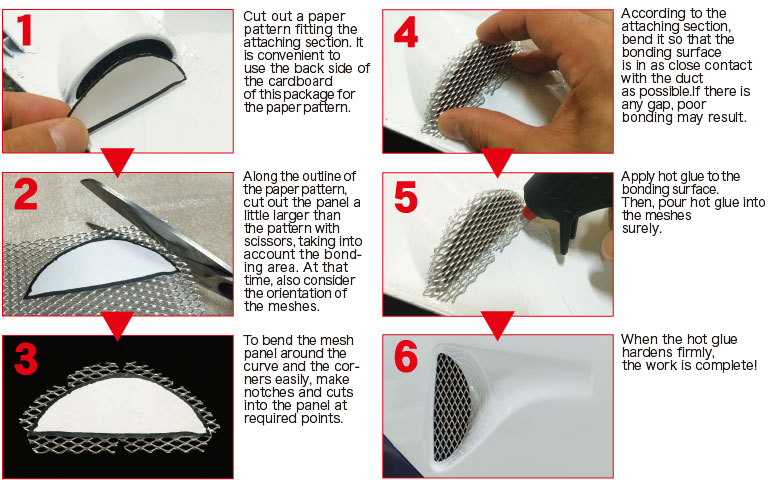 1

Cut out a paper pattern fitting the attaching section. It is convenient to use the back side of the cardboard of this package for the paper pattern.

2

Along the outline of the paper pattern, cut out the panel a little larger than the pattern with scissors, taking into account the bonding area. At that time, also consider the orientation of the meshes.

3

To bend the mesh panel around the curve and the corners easily, make notches and cuts into the panel at required points.

4

According to the attaching section, bend it so that the bonding surface is in as close contact with the duct as possible.If there is any gap, poor bonding may result.

5

Apply hot glue to the bonding surface. Then, pour hot glue into the meshes surely.

6

When the hot glue hardens firmly, the work is complete!